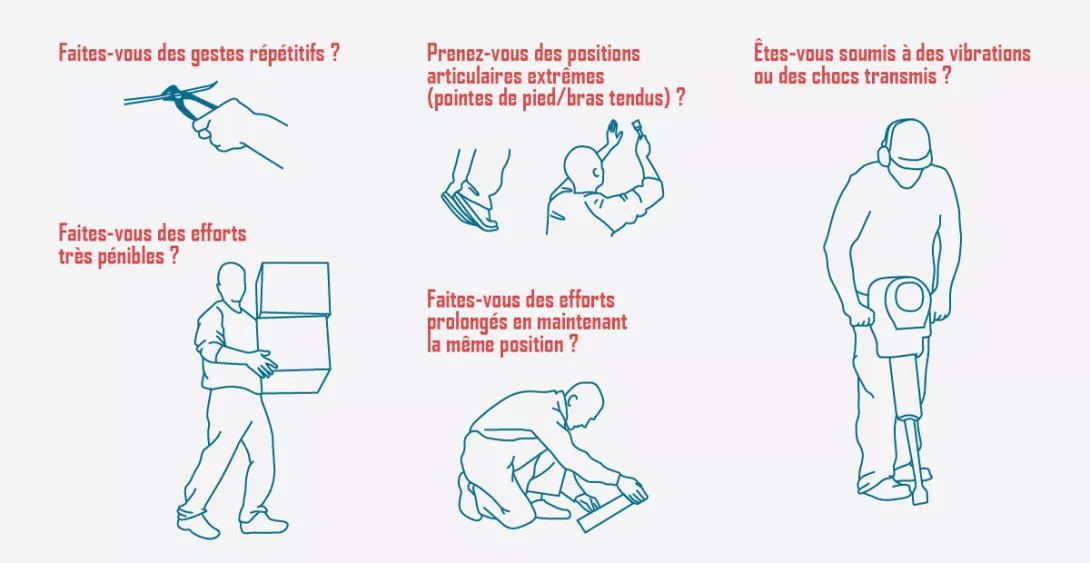 Faites-vous des gestes répétitifs ?

Faites-vous des efforts très pénibles ?

Prenez-vous des positions articulaires extrêmes (pointes de pied/bras tendus) ?

Faites-vous des efforts prolongés en maintenant la même position ?

Êtes-vous soumis à des vibrations ou des chocs transmis ?